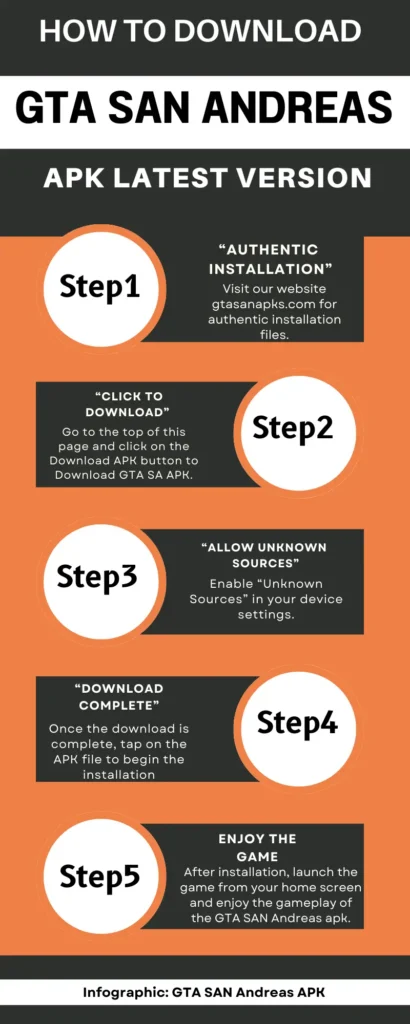 HOW TO DOWNLOAD

GTA SAN ANDREAS

APK LATEST VERSION

Step1

“AUTHENTIC INSTALLATION”

Visit our website gtasanapks.com for authentic installation files.

“CLICK TO DOWNLOAD”

Go to the top of this page and click on the Download APK button to Download GTA SA APK.

Step2

Step3

“ALLOW UNKNOWN SOURCES”

Enable “Unknown Sources” in your device settings.

“DOWNLOAD COMPLETE”

Once the download is complete, tap on the APK file to begin the installation

Step4

Step5

ENJOY THE GAME

After installation, launch the game from your home screen and enjoy the gameplay of the GTA SAN Andreas apk.

Infographic: GTA SAN Andreas APK